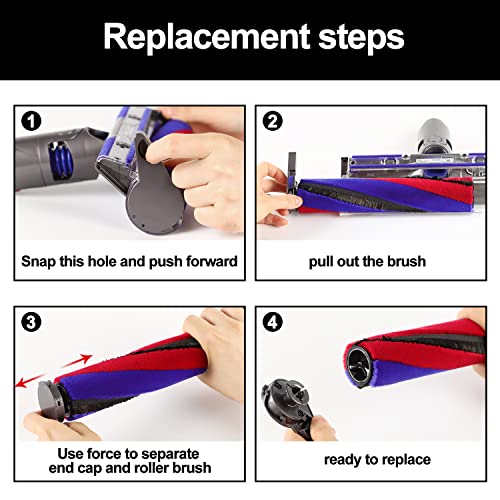 Replacement steps

1

Snap this hole and push forward

2

pull out the brush

3

Use force to separate end cap and roller brush

4

ready to replace