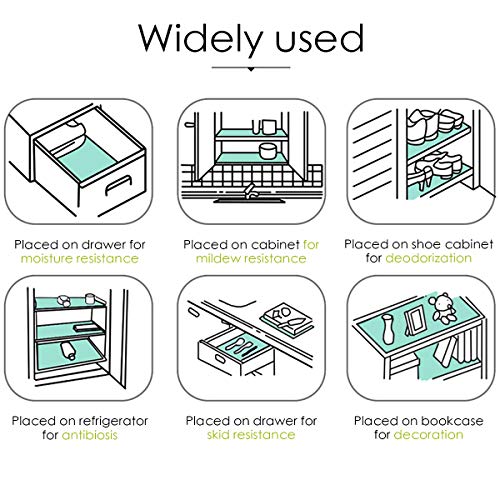 Widely used

Placed on drawer for moisture resistance

Placed on cabinet for mildew resistance

Placed on shoe cabinet for deodorization

Placed on refrigerator for antibiosis

Placed on drawer for skid resistance

Placed on bookcase for decoration