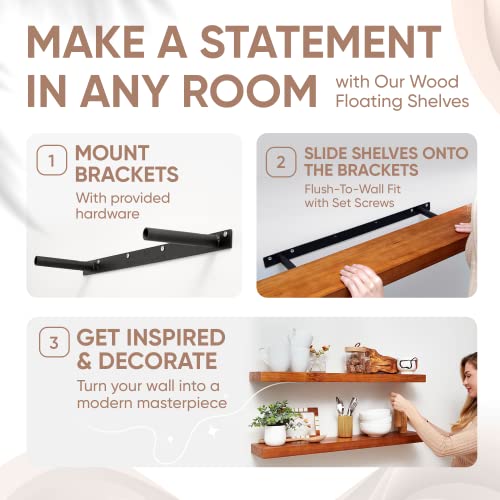 MAKE A STATEMENT IN ANY ROOM with Our Wood Floating Shelves

1 MOUNT BRACKETS
With provided hardware

2 SLIDE SHELVES ONTO THE BRACKETS
Flush-To-Wall Fit with Set Screws

3 GET INSPIRED & DECORATE
Turn your wall into a modern masterpiece