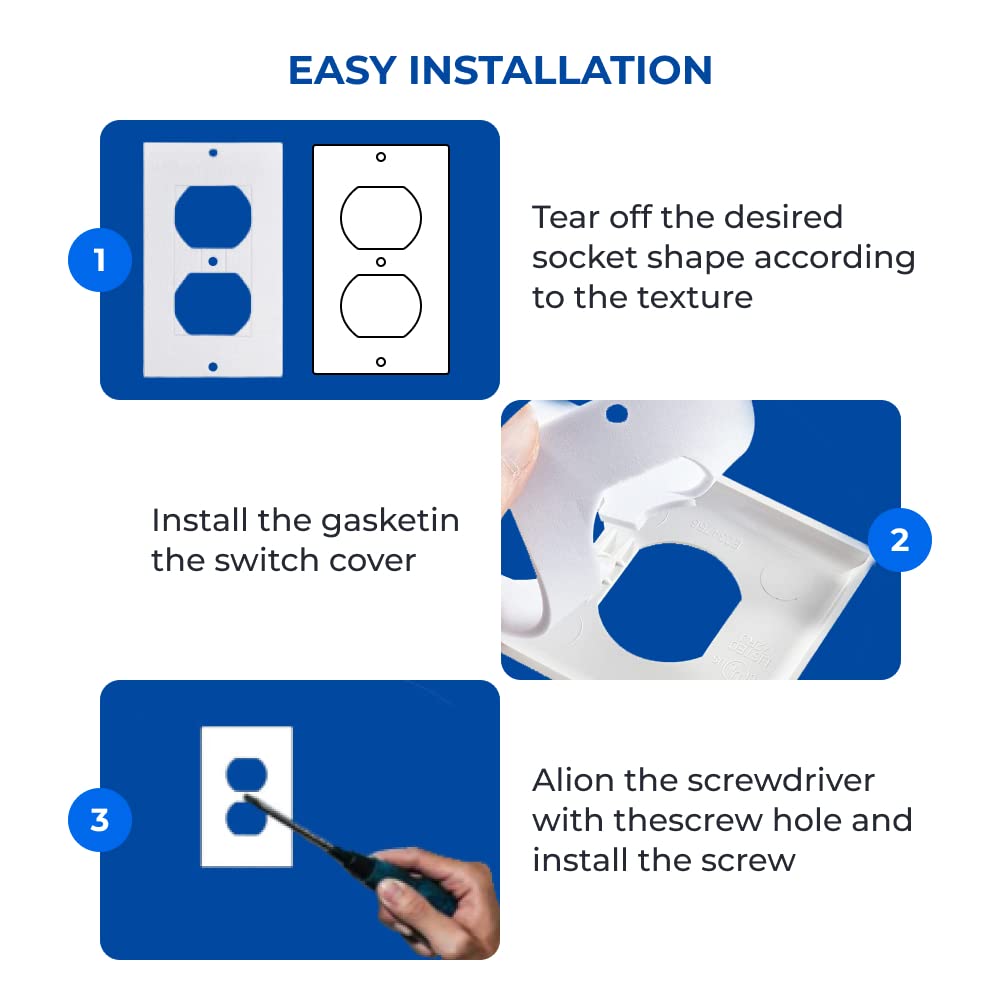 EASY INSTALLATION

1

Tear off the desired socket shape according to the texture

Install the gasketin the switch cover

2

3

Alion the screwdriver with thescrew hole and install the screw