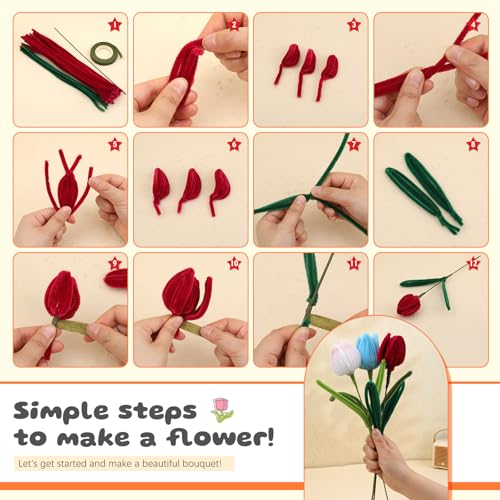 1
2
3
4
5
6
7
8
9
10
11
12

Simple steps to make a flower!

Let's get started and make a beautiful bouquet!