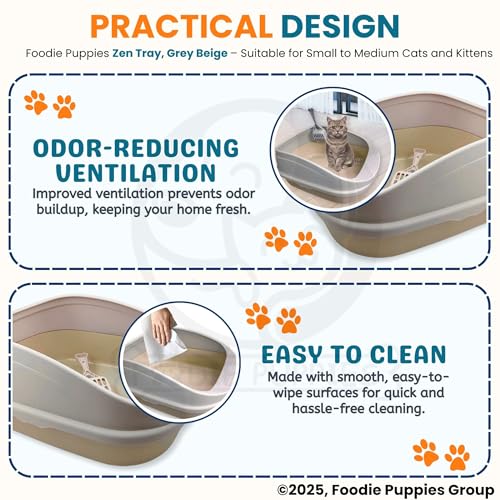 PRACTICAL DESIGN

Foodie Puppies Zen Tray, Grey Beige – Suitable for Small to Medium Cats and Kittens

ODOR-REDUCING VENTILATION

Improved ventilation prevents odor buildup, keeping your home fresh.

EASY TO CLEAN

Made with smooth, easy-to-wipe surfaces for quick and hassle-free cleaning.

©2025, Foodie Puppies Group