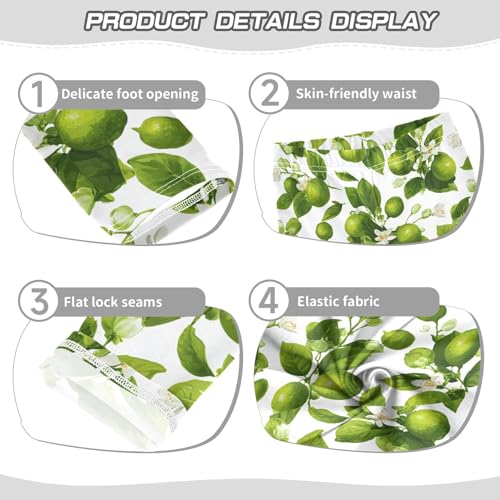 PRODUCT DETAILS DISPLAY

1 Delicate foot opening

2 Skin-friendly waist

3 Flat lock seams

4 Elastic fabric