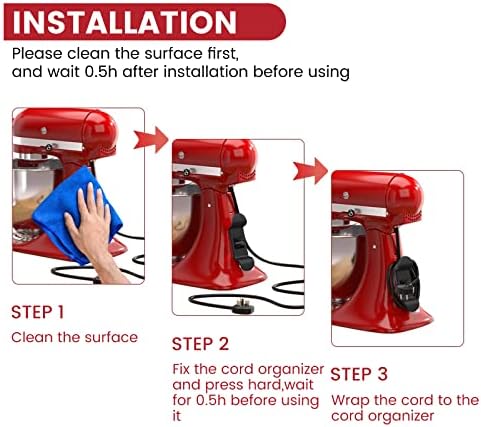 INSTALLATION

Please clean the surface first, and wait 0.5h after installation before using

STEP 1

Clean the surface

STEP 2

Fix the cord organizer and press hard,wait for 0.5h before using it

STEP 3

Wrap the cord to the cord organizer