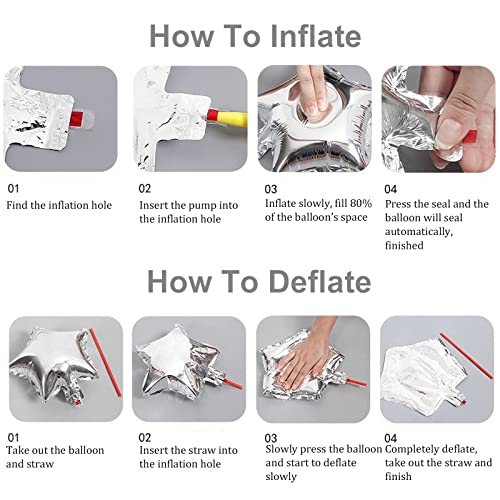 How To Inflate

01
Find the inflation hole

02
Insert the pump into the inflation hole

03
Inflate slowly, fill 80% of the balloon's space

04
Press the seal and the balloon will seal automatically, finished

How To Deflate

01
Take out the balloon and straw

02
Insert the straw into the inflation hole

03
Slowly press the balloon and start to deflate slowly

04
Completely deflate, take out the straw and finish