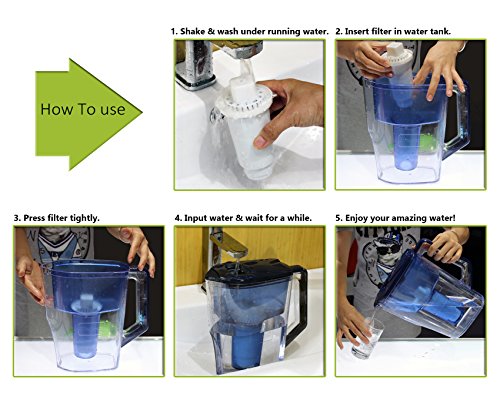 How To use

1. Shake & wash under running water.

2. Insert filter in water tank.

3. Press filter tightly.

4. Input water & wait for a while.

5. Enjoy your amazing water!