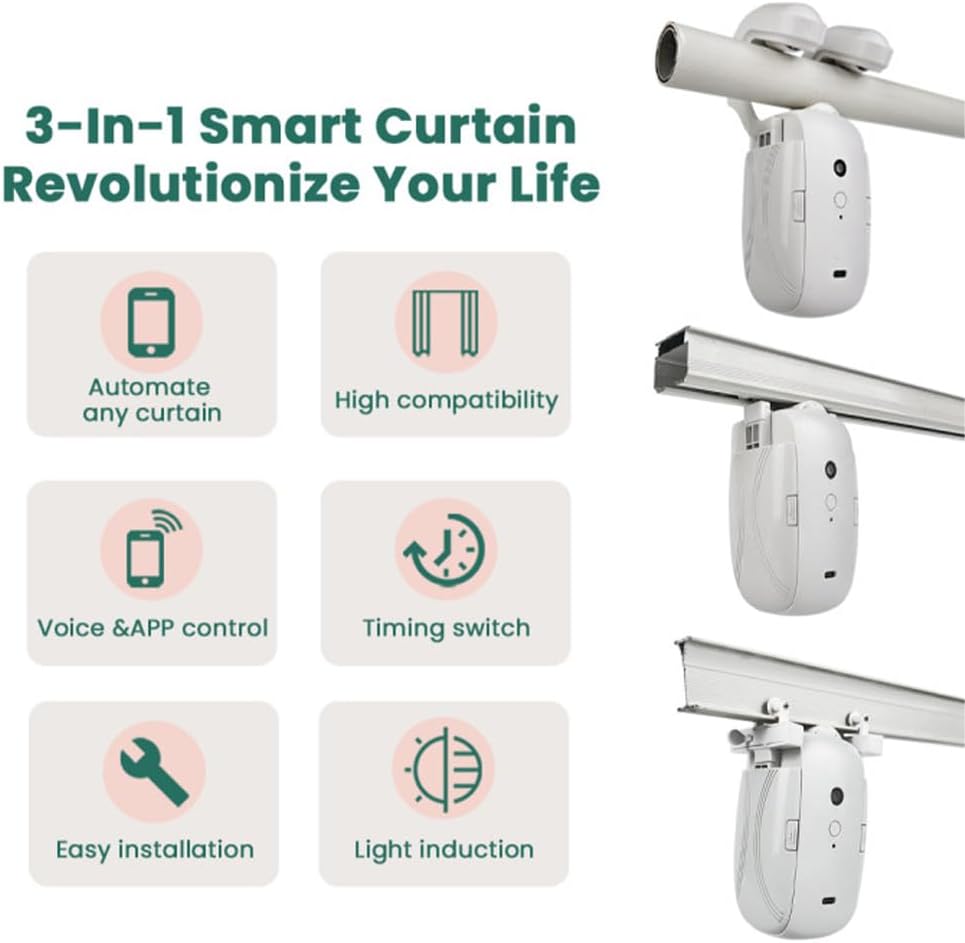 3-In-1 Smart Curtain
Revolutionize Your Life

Automate any curtain

High compatibility

Voice &APP control

Timing switch

Easy installation

Light induction