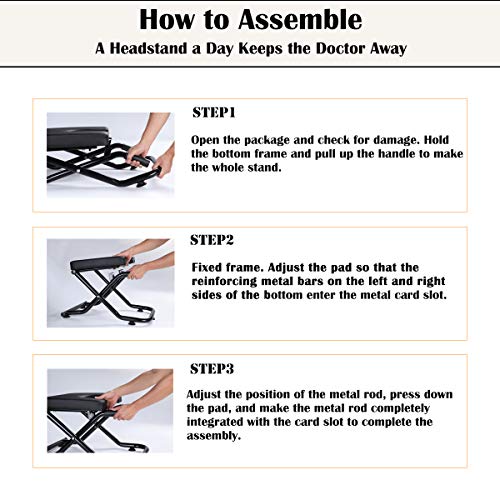 How to Assemble

A Headstand a Day Keeps the Doctor Away

STEP1

Open the package and check for damage. Hold the bottom frame and pull up the handle to make the whole stand.

STEP2

Fixed frame. Adjust the pad so that the reinforcing metal bars on the left and right sides of the bottom enter the metal card slot.

STEP3

Adjust the position of the metal rod, press down the pad, and make the metal rod completely integrated with the card slot to complete the assembly.