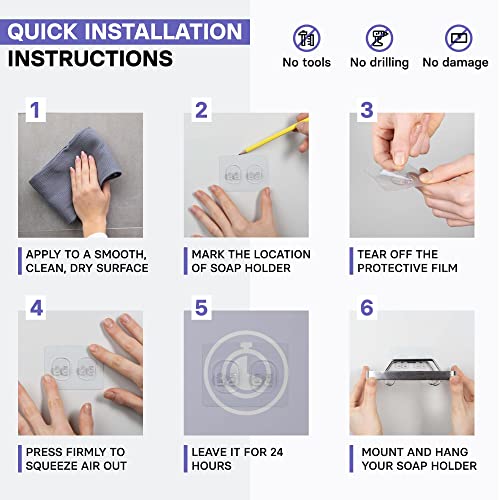 QUICK INSTALLATION INSTRUCTIONS

No tools
No drilling
No damage

1
APPLY TO A SMOOTH, CLEAN, DRY SURFACE

2
MARK THE LOCATION OF SOAP HOLDER

3
TEAR OFF THE PROTECTIVE FILM

4
PRESS FIRMLY TO SQUEEZE AIR OUT

5
LEAVE IT FOR 24 HOURS

6
MOUNT AND HANG YOUR SOAP HOLDER