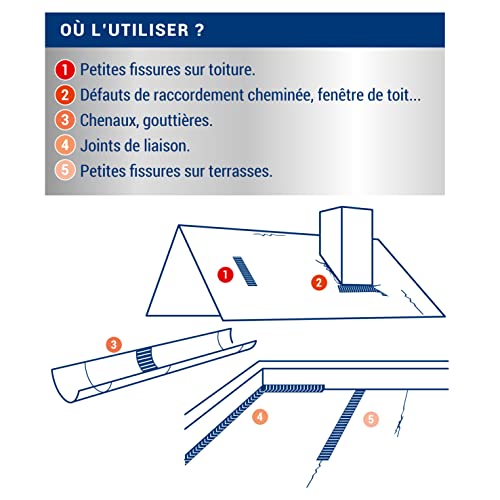 OÙ L'UTILISER ?

1 Petites fissures sur toiture.
2 Défauts de raccordement cheminée, fenêtre de toit...
3 Chenaux, gouttières.
4 Joints de liaison.
5 Petites fissures sur terrasses.

1
2
3
4
5