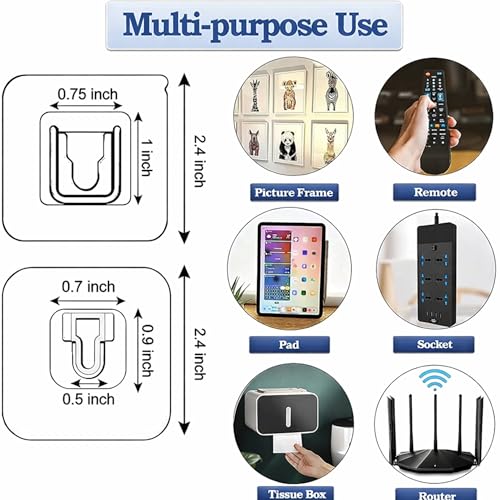 Multi-purpose Use

0.75 inch

1 inch

2.4 inch

0.7 inch

0.9 inch

0.5 inch

2.4 inch

Picture Frame

Remote

Pad

Socket

Tissue Box

Router