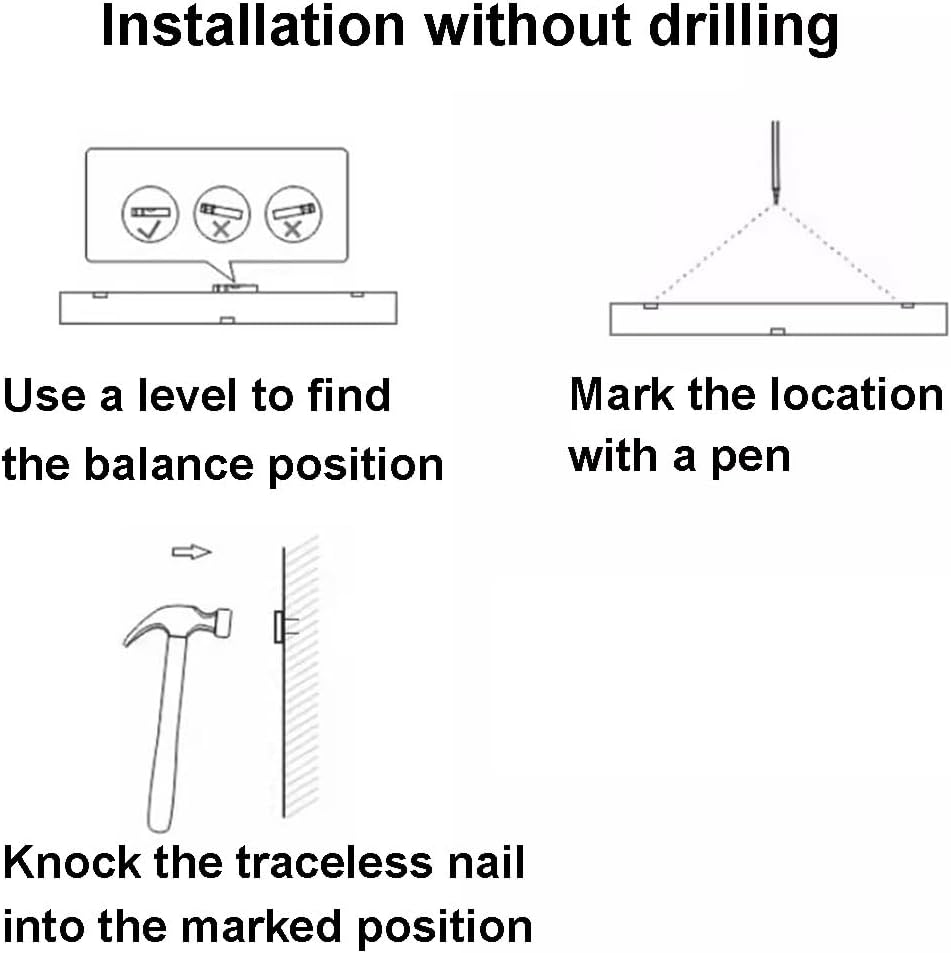 Installation without drilling

Use a level to find the balance position

Mark the location with a pen

Knock the traceless nail into the marked position