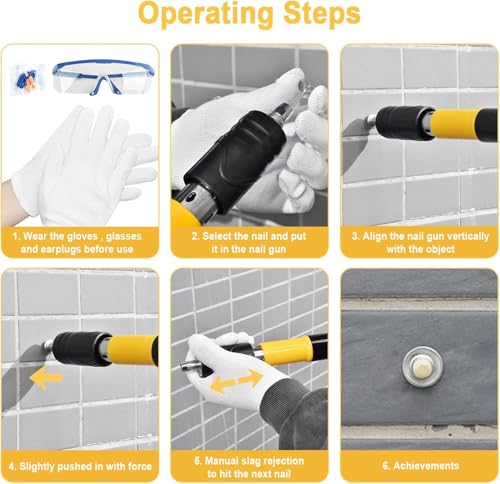 Operating Steps

1. Wear the gloves , glasses and earplugs before use

2. Select the nail and put it in the nail gun

3. Align the nail gun vertically with the object

4. Slightly pushed in with force

5. Manual slag rejection to hit the next nail

6. Achievements