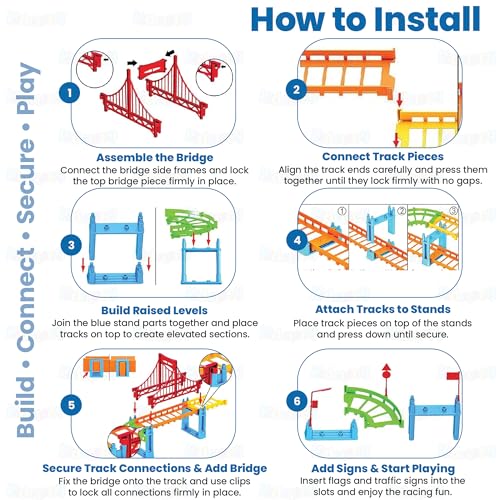 How to Install

Build • Connect • Secure • Play

1

Assemble the Bridge
Connect the bridge side frames and lock the top bridge piece firmly in place.

2

Connect Track Pieces
Align the track ends carefully and press them together until they lock firmly with no gaps.

3

Build Raised Levels
Join the blue stand parts together and place tracks on top to create elevated sections.

4

① ② ③

Attach Tracks to Stands
Place track pieces on top of the stands and press down until secure.

5

Secure Track Connections & Add Bridge
Fix the bridge onto the track and use clips to lock all connections firmly in place.

6

Add Signs & Start Playing
Insert flags and traffic signs into the slots and enjoy the racing fun.