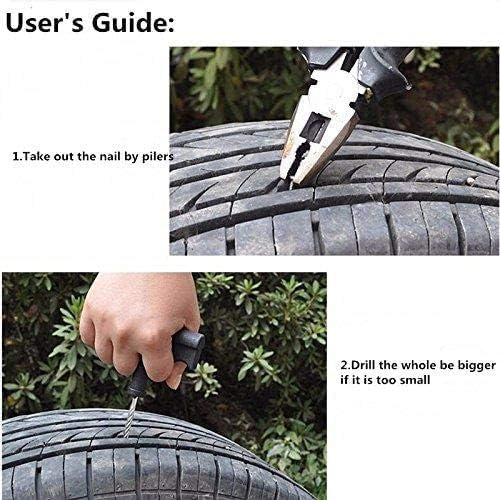 User's Guide:

1.Take out the nail by pilers

2.Drill the whole be bigger if it is too small