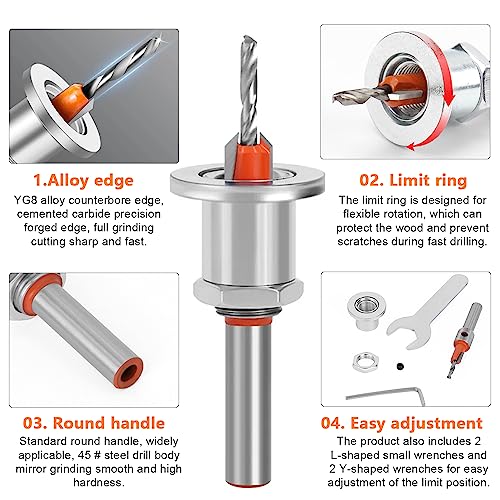 1.Alloy edge

YG8 alloy counterbore edge, cemented carbide precision forged edge, full grinding cutting sharp and fast.

02. Limit ring

The limit ring is designed for flexible rotation, which can protect the wood and prevent scratches during fast drilling.

03. Round handle

Standard round handle, widely applicable, 45 # steel drill body mirror grinding smooth and high hardness.

04. Easy adjustment

The product also includes 2 L-shaped small wrenches and 2 Y-shaped wrenches for easy adjustment of the limit position.