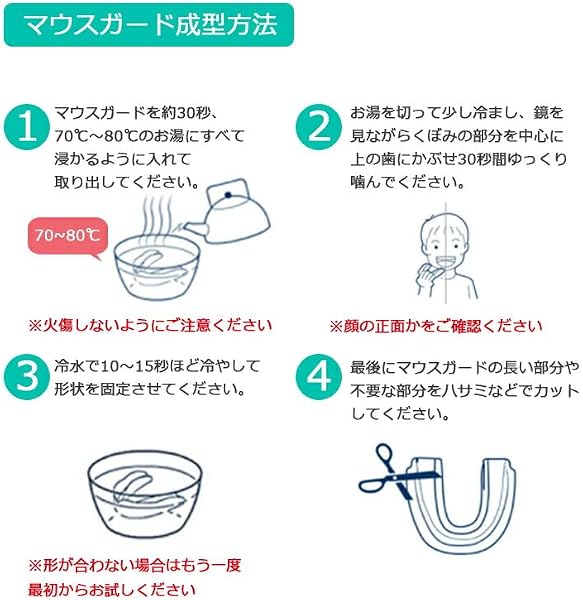 マウスガード成型方法

1 マウスガードを約30秒、70℃～80℃のお湯にすべて浸かるように入れて取り出してください。

70~80℃

※火傷しないようにご注意ください

2 お湯を切って少し冷まし、鏡を見ながらくぼみの部分を中心に上の歯にかぶせ30秒間ゆっくり噛んでください。

※顔の正面かをご確認ください

3 冷水で10～15秒ほど冷やして形状を固定させてください。

※形が合わない場合はもう一度最初からお試しください

4 最後にマウスガードの長い部分や不要な部分をハサミなどでカットしてください。