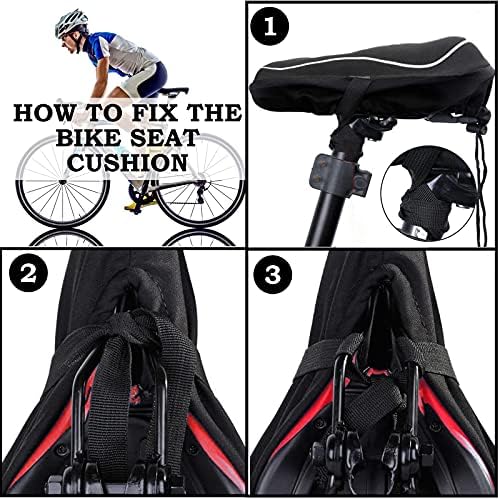 HOW TO FIX THE BIKE SEAT CUSHION

1

2

3