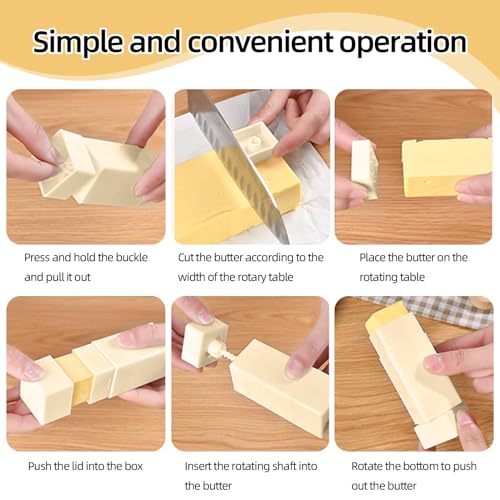 Simple and convenient operation

Press and hold the buckle and pull it out

Cut the butter according to the width of the rotary table

Place the butter on the rotating table

Push the lid into the box

Insert the rotating shaft into the butter

Rotate the bottom to push out the butter