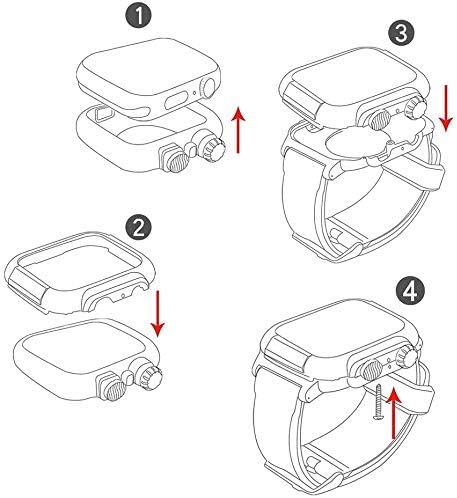 1
3
2
4