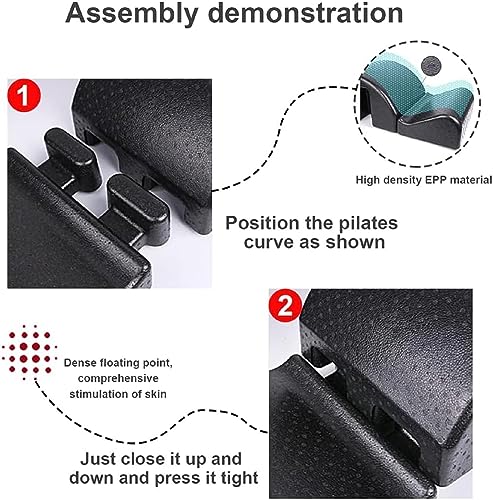 Assembly demonstration

1

High density EPP material

Position the pilates curve as shown

2

Dense floating point, comprehensive stimulation of skin

Just close it up and down and press it tight