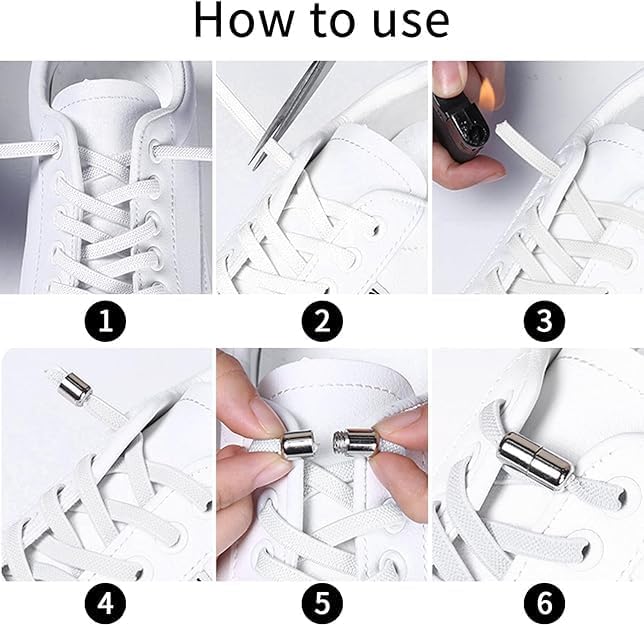 How to use

1

2

3

4

5

6