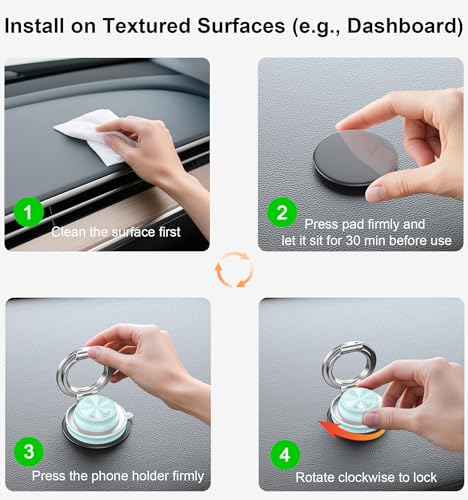 Install on Textured Surfaces (e.g., Dashboard)

1
Clean the surface first

2
Press pad firmly and let it sit for 30 min before use

3
Press the phone holder firmly

4
Rotate clockwise to lock