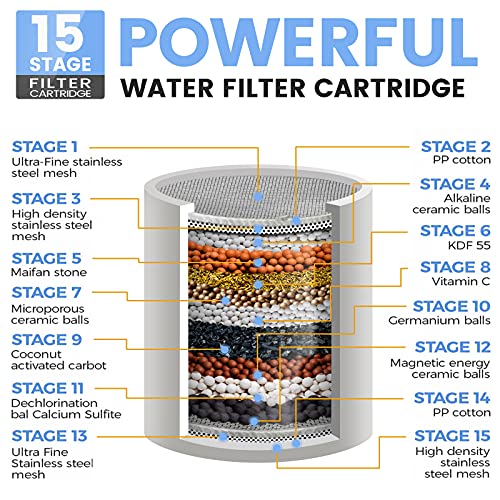 15 STAGE FILTER CARTRIDGE

POWERFUL WATER FILTER CARTRIDGE

STAGE 1
Ultra-Fine stainless steel mesh

STAGE 3
High density stainless steel mesh

STAGE 5
Maifan stone

STAGE 7
Microporous ceramic balls

STAGE 9
Coconut activated carbot

STAGE 11
Dechlorination bal Calcium Sulfite

STAGE 13
Ultra Fine Stainless steel mesh

STAGE 2
PP cotton

STAGE 4
Alkaline ceramic balls

STAGE 6
KDF 55

STAGE 8
Vitamin C

STAGE 10
Germanium balls

STAGE 12
Magnetic energy ceramic balls

STAGE 14
PP cotton

STAGE 15
High density stainless steel mesh