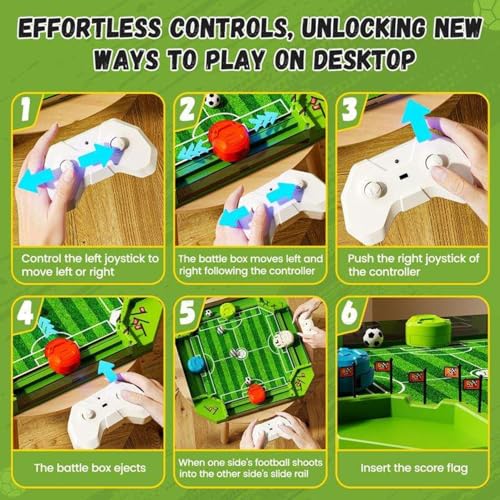 EFFORTLESS CONTROLS, UNLOCKING NEW WAYS TO PLAY ON DESKTOP

1
Control the left joystick to move left or right

2
The battle box moves left and right following the controller

3
Push the right joystick of the controller

4
The battle box ejects

5
When one side's football shoots into the other side's slide rail

6
Insert the score flag