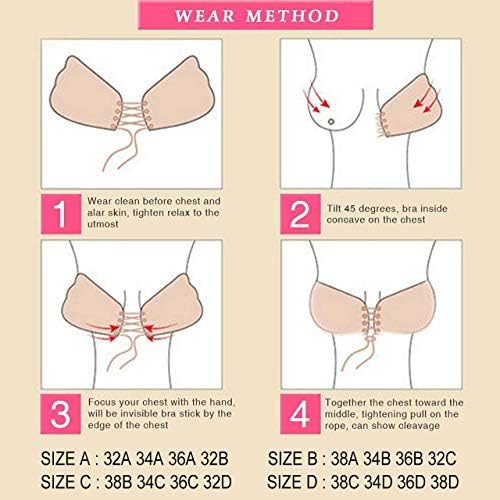 WEAR METHOD

1 Wear clean before chest and alar skin, tighten relax to the utmost

2 Tilt 45 degrees, bra inside concave on the chest

3 Focus your chest with the hand, will be invisible bra stick by the edge of the chest

4 Together the chest toward the middle, tightening pull on the rope, can show cleavage

SIZE A : 32A 34A 36A 32B

SIZE B : 38A 34B 36B 32C

SIZE C : 38B 34C 36C 32D

SIZE D : 38C 34D 36D 38D