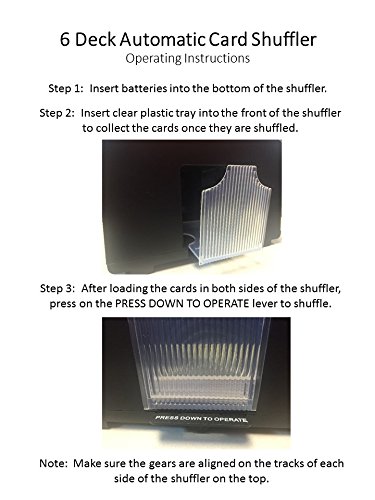 6 Deck Automatic Card Shuffler
Operating Instructions

Step 1: Insert batteries into the bottom of the shuffler.

Step 2: Insert clear plastic tray into the front of the shuffler to collect the cards once they are shuffled.

Step 3: After loading the cards in both sides of the shuffler, press on the PRESS DOWN TO OPERATE lever to shuffle.

PRESS DOWN TO OPERATE

Note: Make sure the gears are aligned on the tracks of each side of the shuffler on the top.