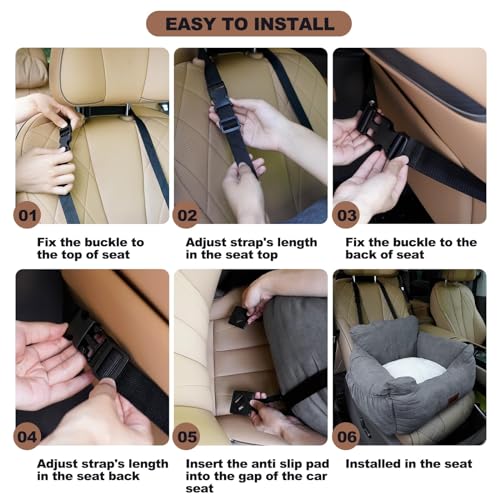 EASY TO INSTALL

01

Fix the buckle to the top of seat

02

Adjust strap's length in the seat top

03

Fix the buckle to the back of seat

04

Adjust strap's length in the seat back

05

Insert the anti slip pad into the gap of the car seat

06

Installed in the seat