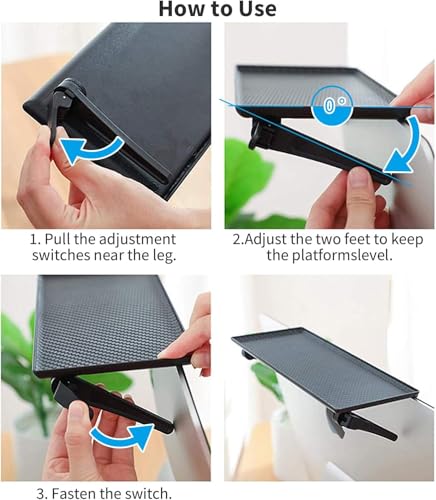 How to Use

0°

1. Pull the adjustment switches near the leg.

2.Adjust the two feet to keep the platformslevel.

3. Fasten the switch.