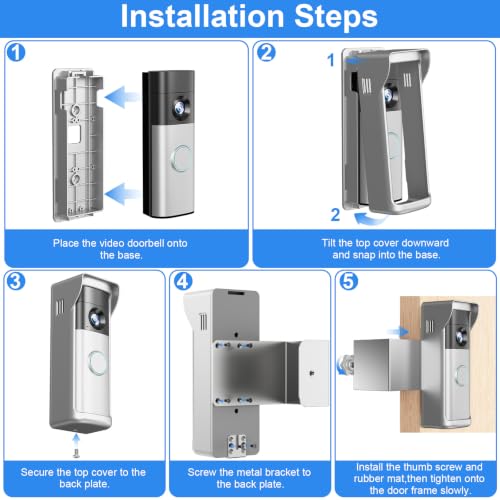 Installation Steps

1

Place the video doorbell onto the base.

2

1

2

Tilt the top cover downward and snap into the base.

3

Secure the top cover to the back plate.

4

Screw the metal bracket to the back plate.

5

Install the thumb screw and rubber mat,then tighten onto the door frame slowly.