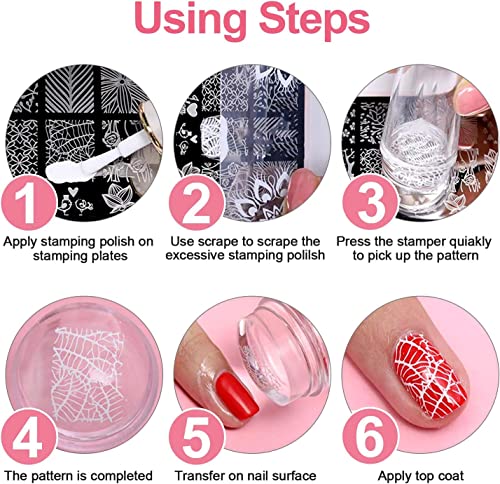 Using Steps

1
Apply stamping polish on stamping plates

2
Use scrape to scrape the excessive stamping polilsh

3
Press the stamper quiakly to pick up the pattern

4
The pattern is completed

5
Transfer on nail surface

6
Apply top coat