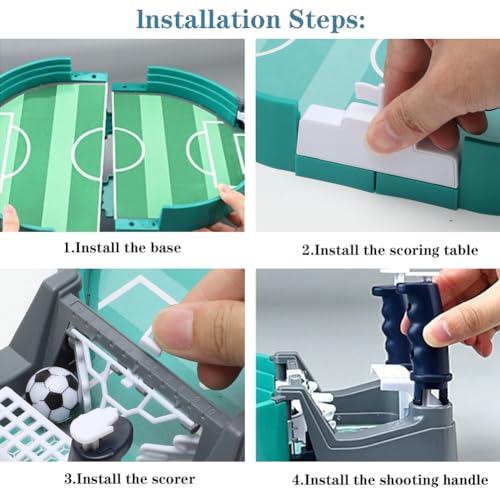 Installation Steps:

1.Install the base

2.Install the scoring table

3.Install the scorer

4.Install the shooting handle