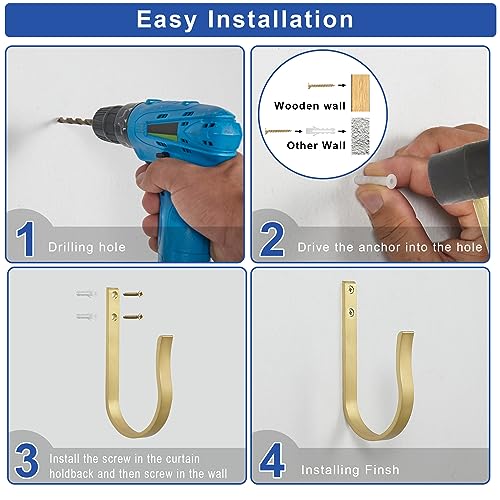 Easy Installation

Wooden wall

Other Wall

1 Drilling hole

2 Drive the anchor into the hole

3 Install the screw in the curtain holdback and then screw in the wall

4 Installing Finsh