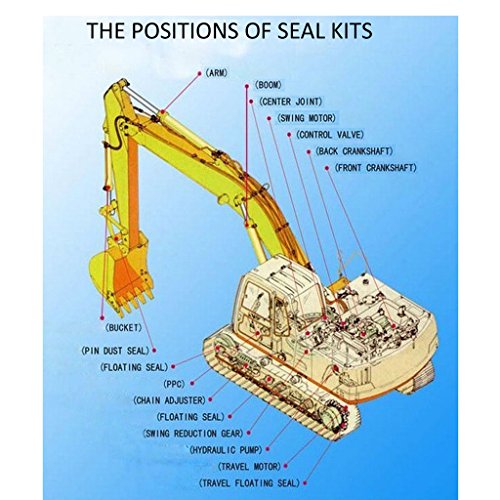 THE POSITIONS OF SEAL KITS

(ARM)
(BOOM)
(CENTER JOINT)
(SWING MOTOR)
(CONTROL VALVE)
(BACK CRANKSHAFT)
(FRONT CRANKSHAFT)

(BUCKET)
(PIN DUST SEAL)
(FLOATING SEAL)
(PPC)
(CHAIN ADJUSTER)
(FLOATING SEAL)
(SWING REDUCTION GEAR)
(HYDRAULIC PUMP)
(TRAVEL MOTOR)
(TRAVEL FLOATING SEAL)