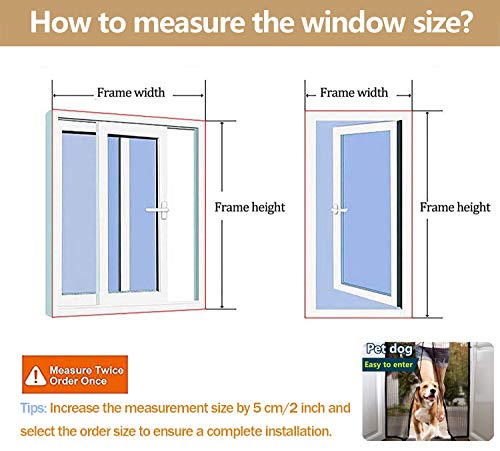 How to measure the window size?

Frame width

Frame height

Frame width

Frame height

Measure Twice Order Once

Tips: Increase the measurement size by 5 cm/2 inch and select the order size to ensure a complete installation.

Pet dog

Easy to enter