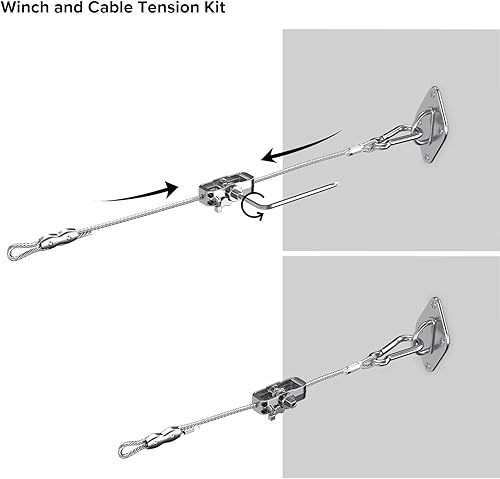 Winch and Cable Tension Kit