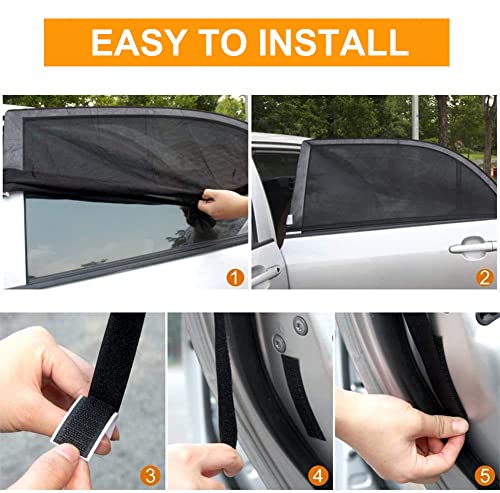 EASY TO INSTALL

1

2

3

4

5