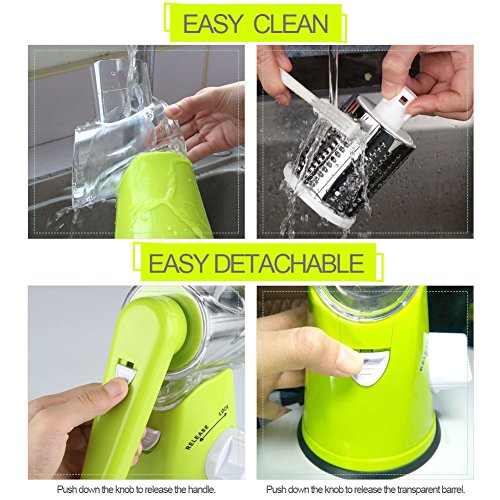 EASY CLEAN

EASY DETACHABLE

RELEASE LOCK

Push down the knob to release the handle.

Push down the knob to release the transparent barrel.