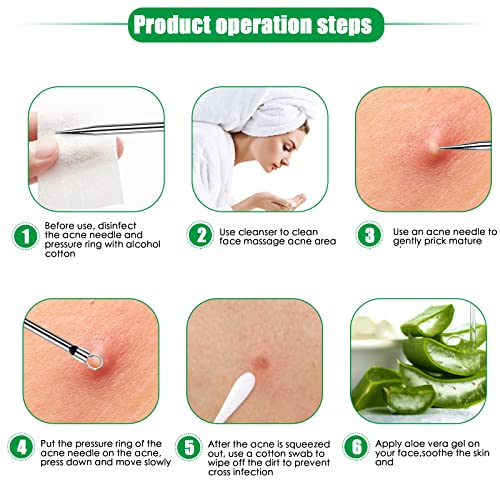 Product operation steps

1 Before use, disinfect the acne needle and pressure ring with alcohol cotton

2 Use cleanser to clean face massage acne area

3 Use an acne needle to gently prick mature

4 Put the pressure ring of the acne needle on the acne, press down and move slowly

5 After the acne is squeezed out, use a cotton swab to wipe off the dirt to prevent cross infection

6 Apply aloe vera gel on your face,soothe the skin and