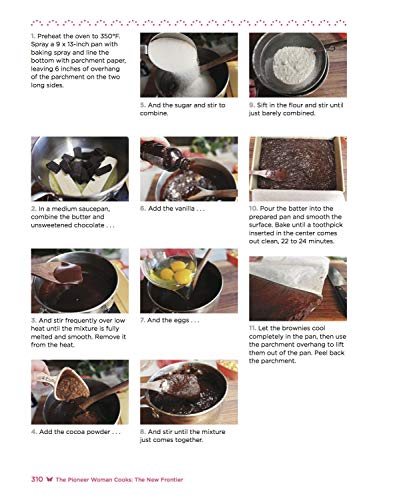 1. Preheat the oven to 350°F. Spray a 9 x 13-inch pan with baking spray and line the bottom with parchment paper, leaving 6 inches of overhang of the parchment on the two long sides.

2. In a medium saucepan, combine the butter and unsweetened chocolate . . .

3. And stir frequently over low heat until the mixture is fully melted and smooth. Remove it from the heat.

4. Add the cocoa powder . . .

5. And the sugar and stir to combine.

6. Add the vanilla . . .

7. And the eggs . . .

8. And stir until the mixture just comes together.

9. Sift in the flour and stir until just barely combined.

10. Pour the batter into the prepared pan and smooth the surface. Bake until a toothpick inserted in the center comes out clean, 22 to 24 minutes.

11. Let the brownies cool completely in the pan, then use the parchment overhang to lift them out of the pan. Peel back the parchment.

310 The Pioneer Woman Cooks: The New Frontier