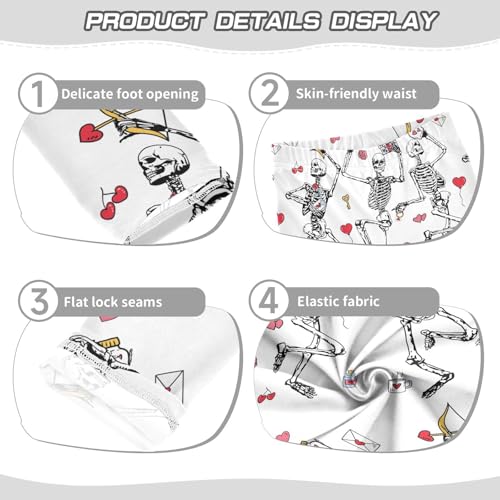 PRODUCT DETAILS DISPLAY

1 Delicate foot opening

2 Skin-friendly waist

3 Flat lock seams

4 Elastic fabric