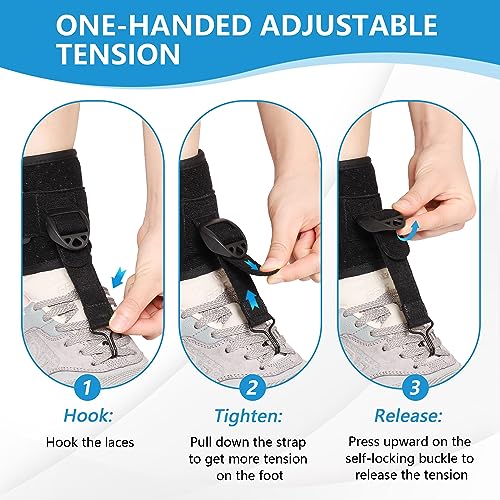 ONE-HANDED ADJUSTABLE TENSION

1

Hook:

Hook the laces

2

Tighten:

Pull down the strap to get more tension on the foot

3

Release:

Press upward on the self-locking buckle to release the tension