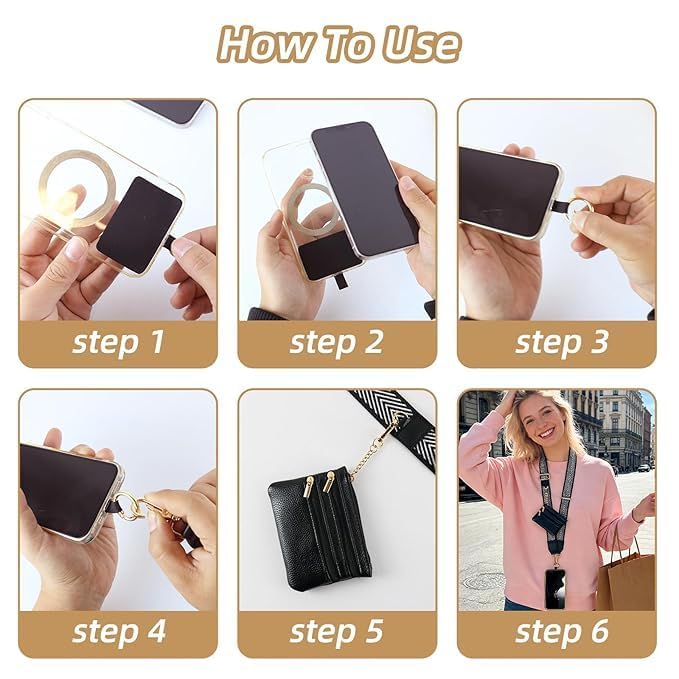 How To Use

step 1

step 2

step 3

step 4

step 5

step 6