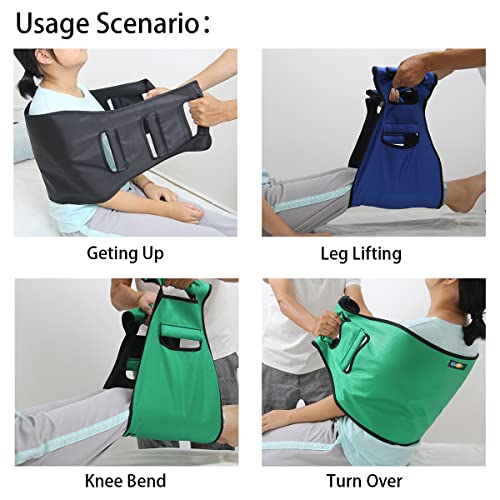 Usage Scenario：

Geting Up

Leg Lifting

Knee Bend

Turn Over