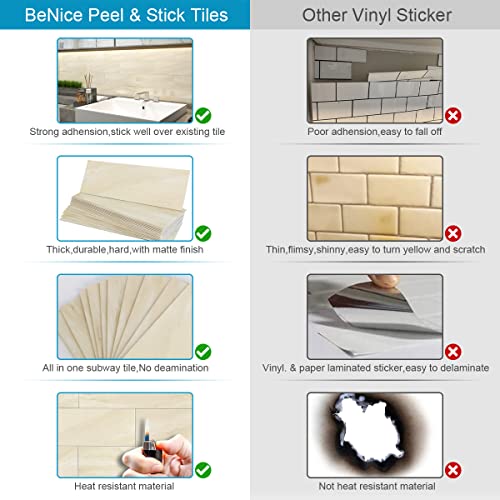 BeNice Peel & Stick Tiles

Strong adhension,stick well over existing tile

Thick,durable,hard,with matte finish

All in one subway tile,No deamination

Heat resistant material

Other Vinyl Sticker

Poor adhension,easy to fall off

Thin,flimsy,shinny,easy to turn yellow and scratch

Vinyl. & paper laminated sticker,easy to delaminate

Not heat resistant material