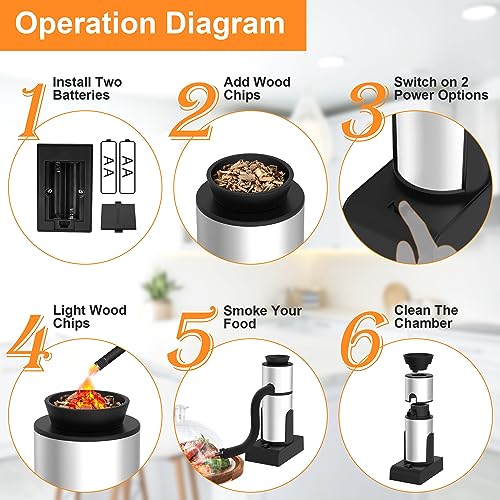 Operation Diagram

1 Install Two Batteries

AA AA

2 Add Wood Chips

3 Switch on 2 Power Options

4 Light Wood Chips

5 Smoke Your Food

6 Clean The Chamber